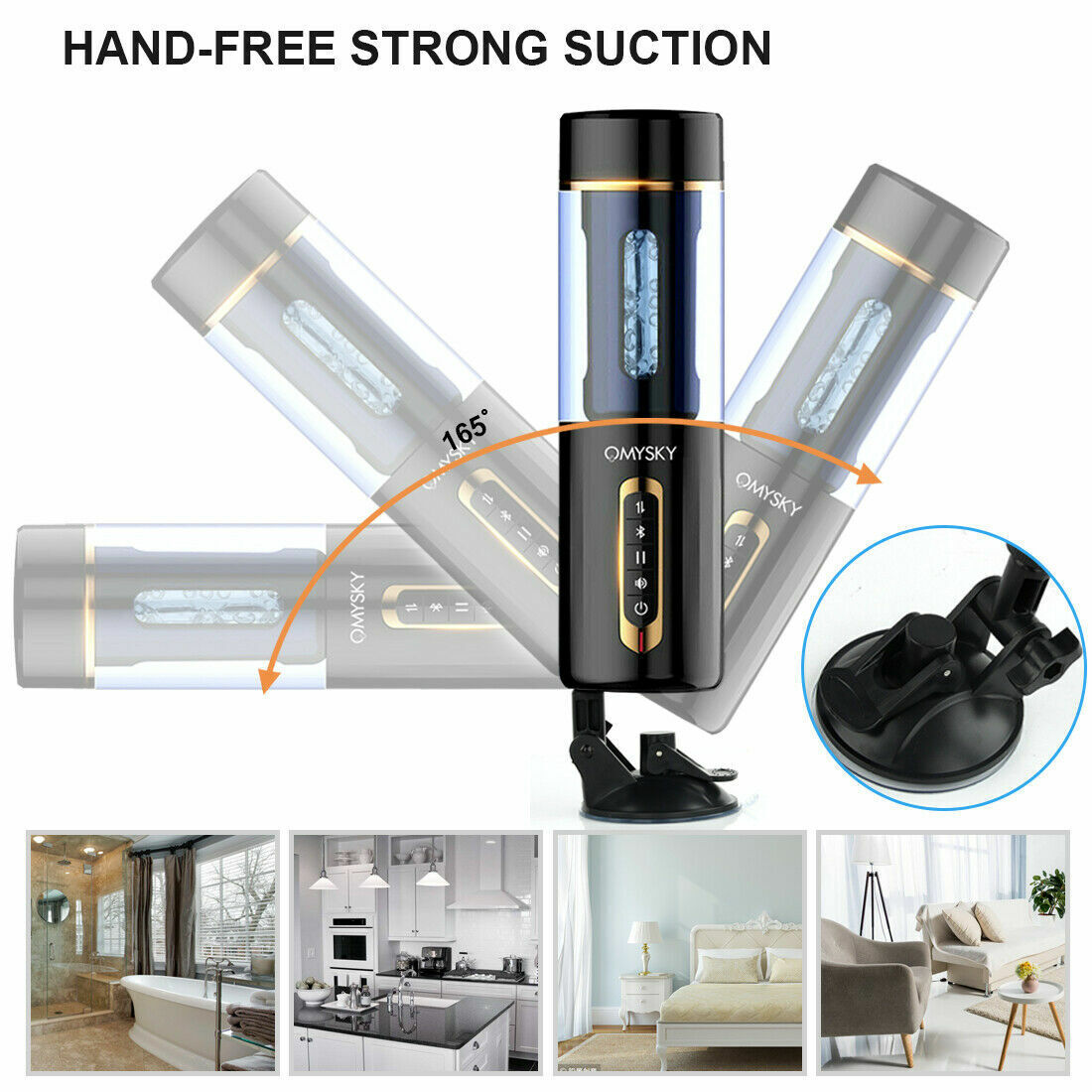 HAND-FREE STRONG SUCTION

165°

OMYSKY

OMYSKY

OMYSKY

OMYSKY